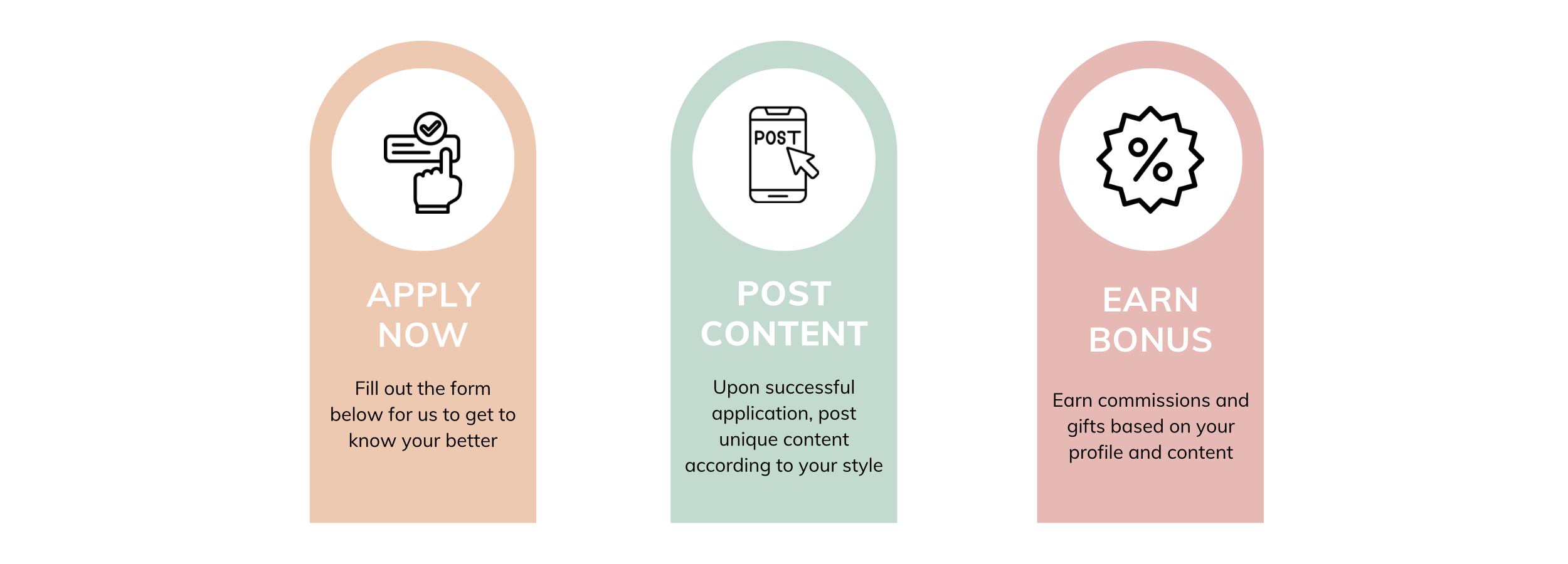 APPLY NOW

Fill out the form below for us to get to know your better

POST

POST CONTENT

Upon successful application, post unique content according to your style

%

EARN BONUS

Earn commissions and gifts based on your profile and content